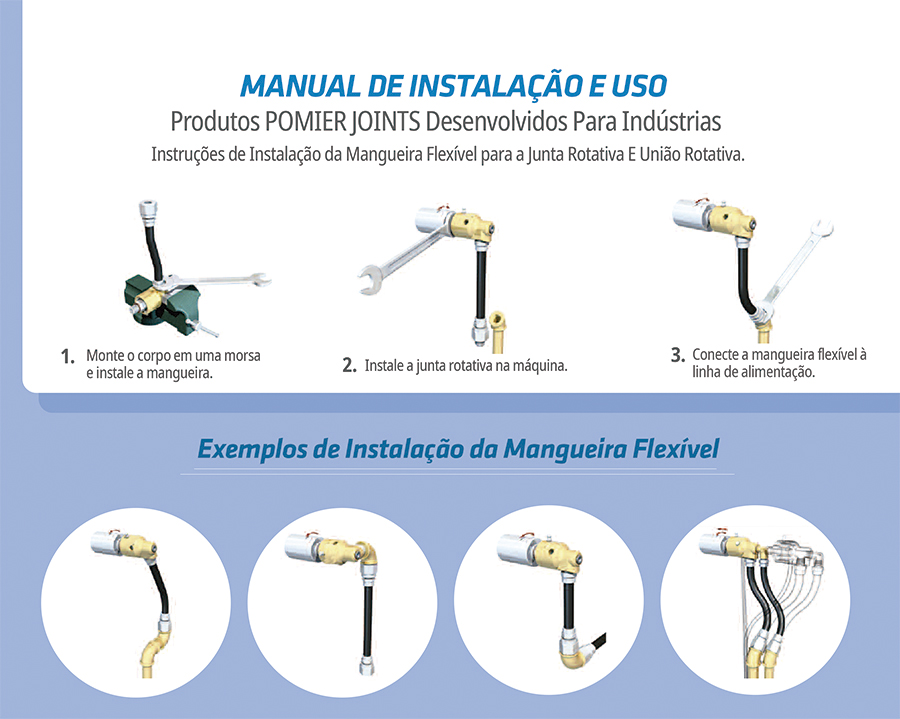 MANUAL DE INSTALAÇÃO E USO
Produtos POMIER JOINTS Desenvolvidos Para Indústrias
Instruções de Instalação da Mangueira Flexível para a Junta Rotativa E União Rotativa.

1. Monte o corpo em uma morsa e instale a mangueira.

2. Instale a junta rotativa na máquina.

3. Conecte a mangueira flexível à linha de alimentação.

Exemplos de Instalação da Mangueira Flexível